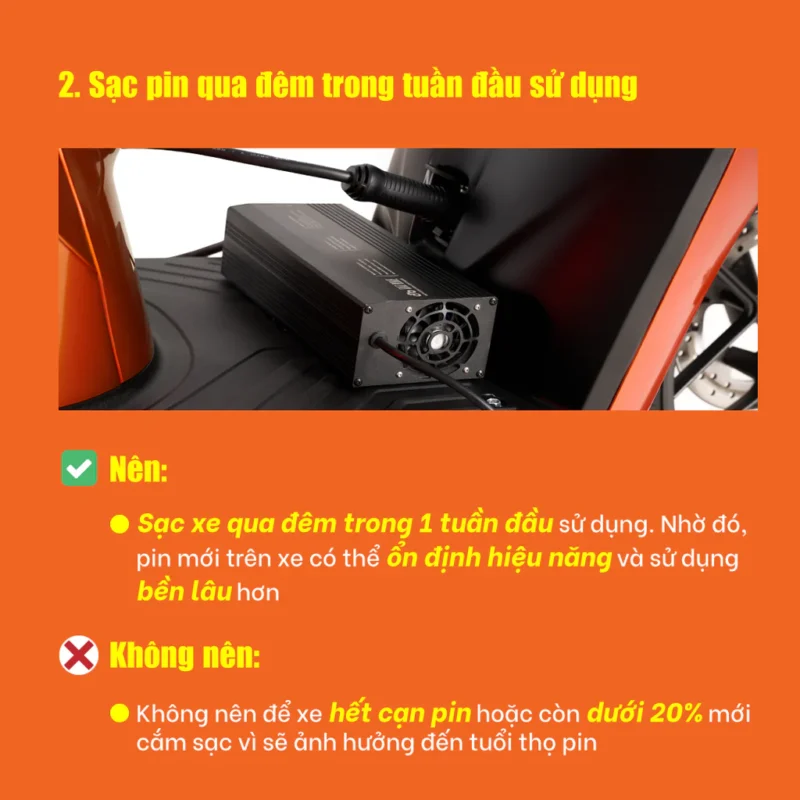 2. Sạc pin qua đêm trong tuần đầu sử dụng

Nên:

Sạc xe qua đêm trong 1 tuần đầu sử dụng. Nhờ đó, pin mới trên xe có thể ổn định hiệu năng và sử dụng bền lâu hơn

Không nên:

Không nên để xe hết cạn pin hoặc còn dưới 20% mới cắm sạc vì sẽ ảnh hưởng đến tuổi thọ pin