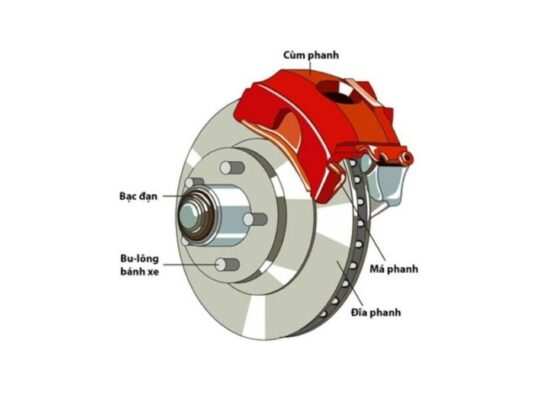 Cùm phanh

Bạc đạn

Bu-lông bánh xe

Má phanh

Đĩa phanh