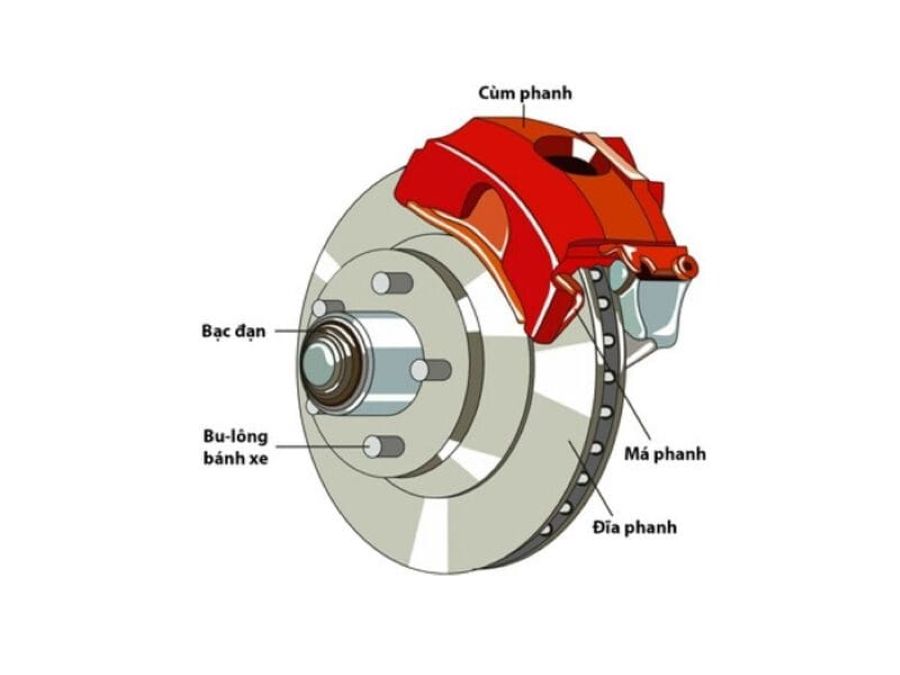 Cùm phanh

Bạc đạn

Bu-lông bánh xe

Má phanh

Đĩa phanh